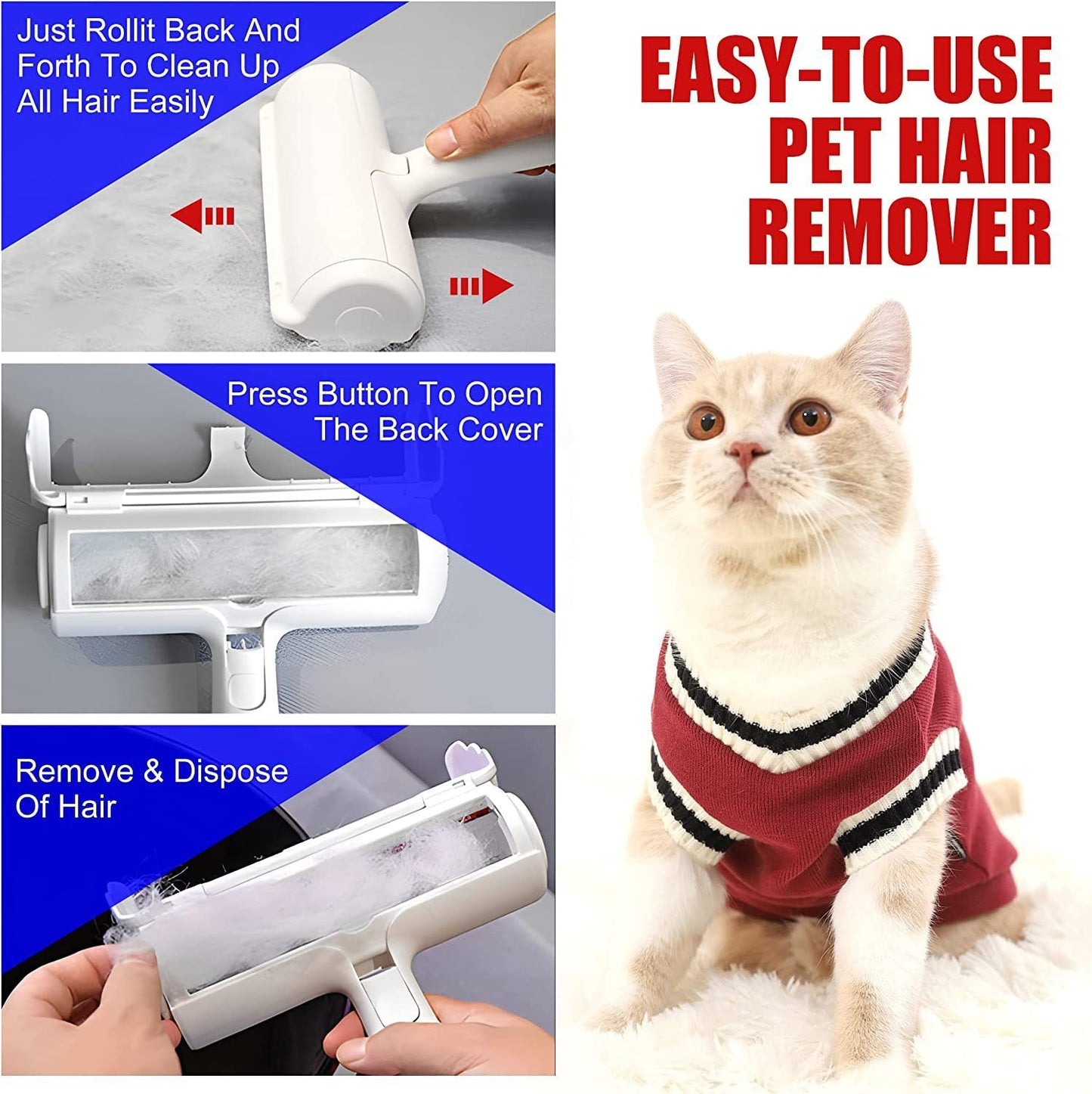 Just Rollit Back And Forth To Clean Up All Hair Easily

EASY-TO-USE PET HAIR REMOVER

Press Button To Open The Back Cover

Remove & Dispose Of Hair