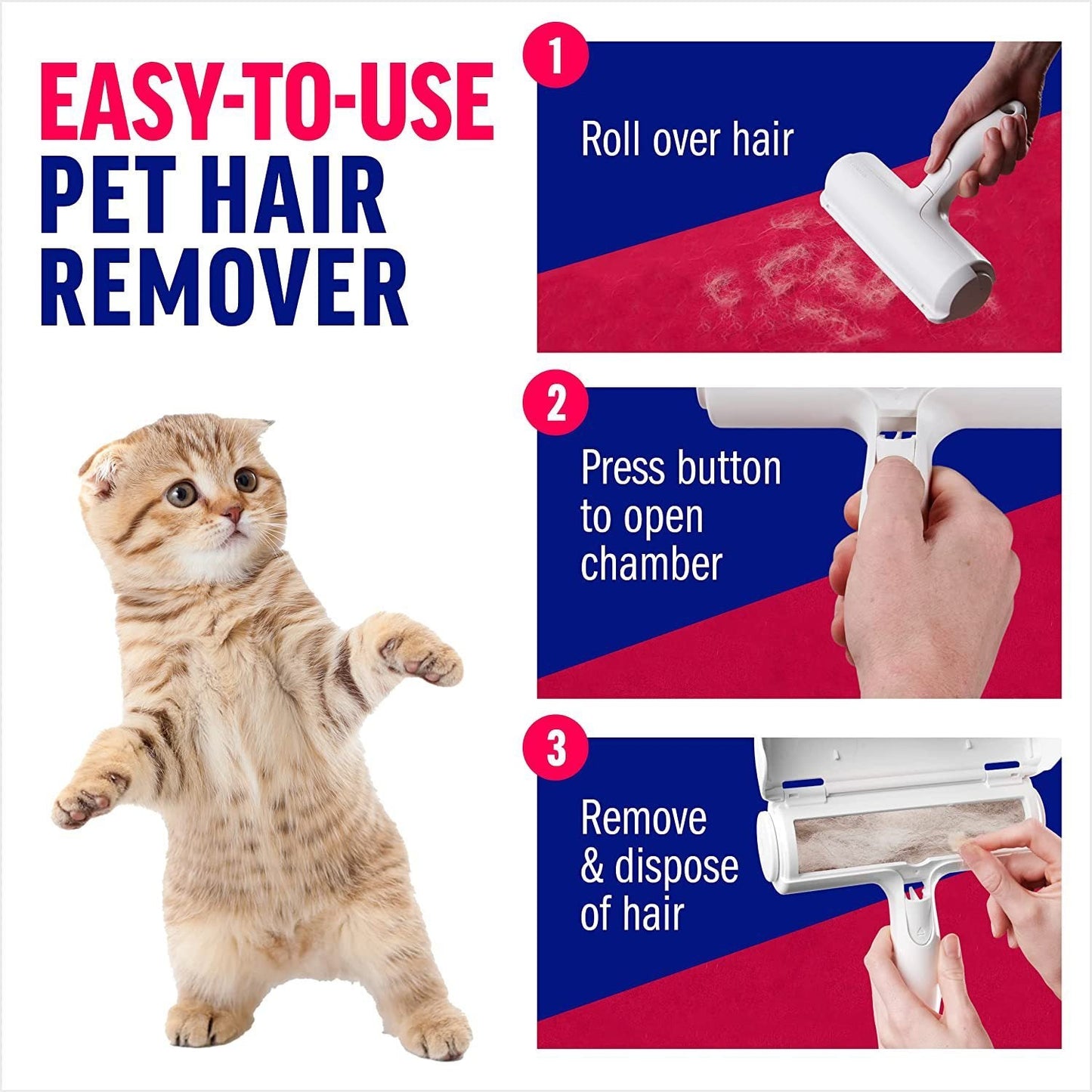 EASY-TO-USE
PET HAIR
REMOVER

1
Roll over hair

2
Press button to open chamber

3
Remove & dispose of hair